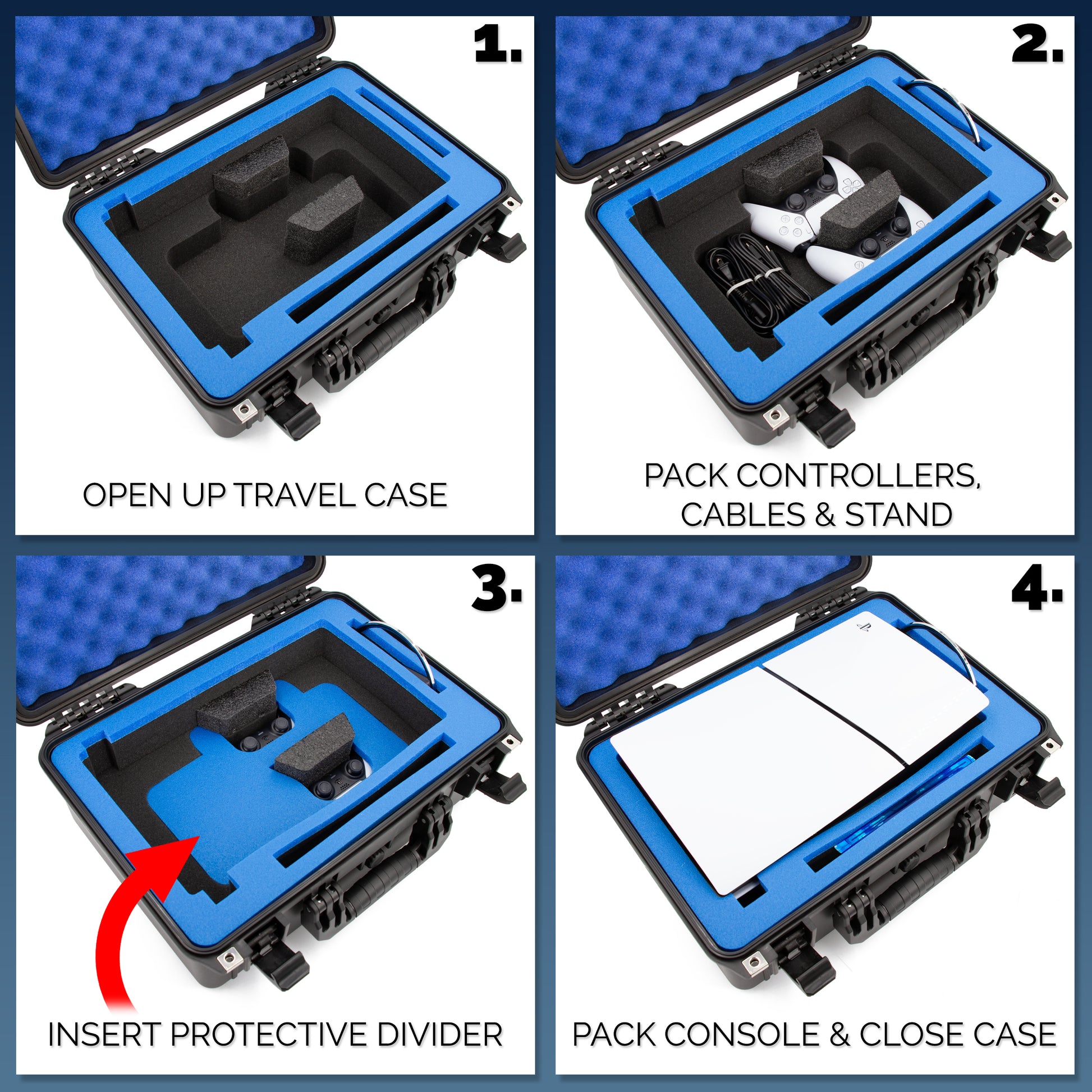 1.

OPEN UP TRAVEL CASE

2.

PACK CONTROLLERS, CABLES & STAND

3.

INSERT PROTECTIVE DIVIDER

4.

PACK CONSOLE & CLOSE CASE