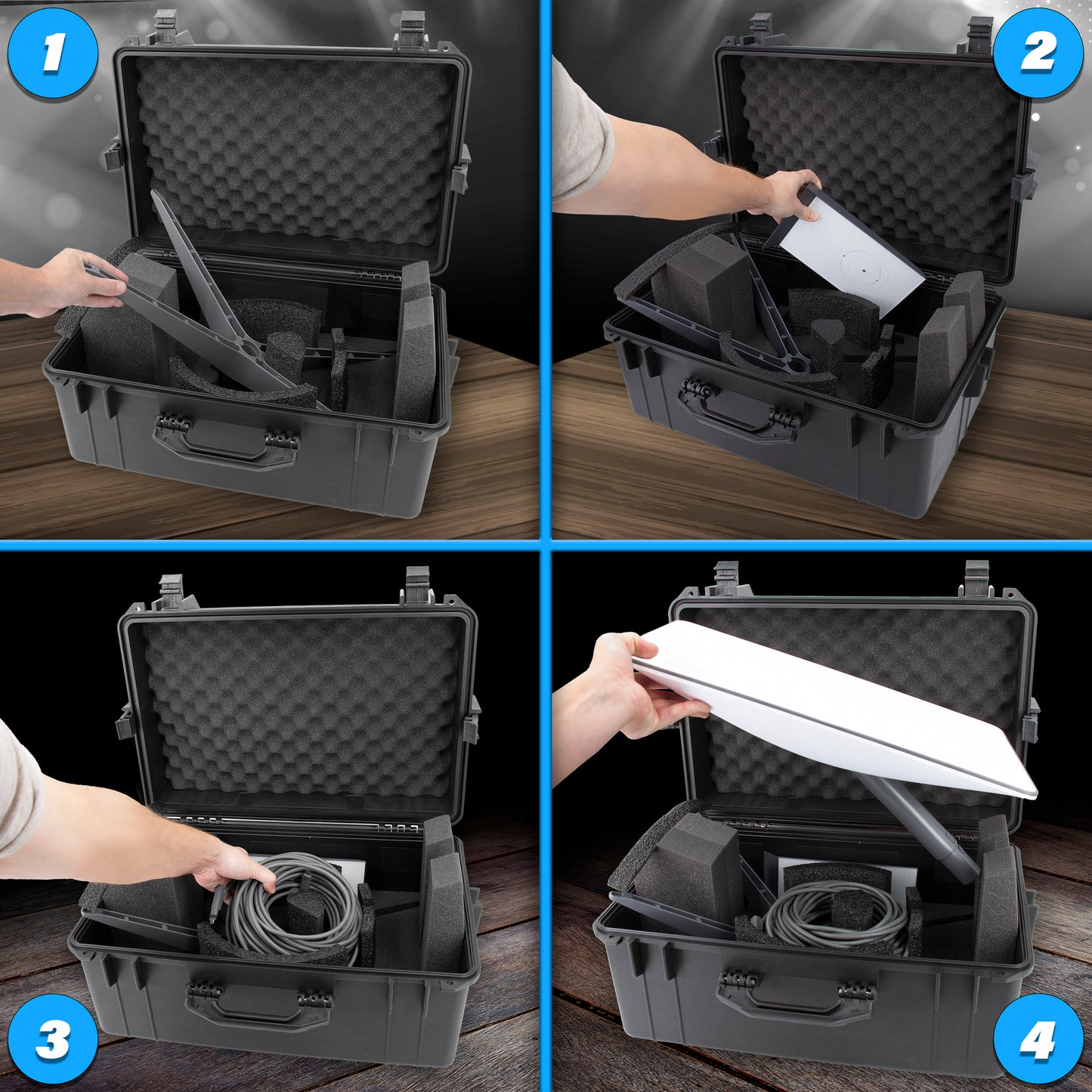 1

2

3

4