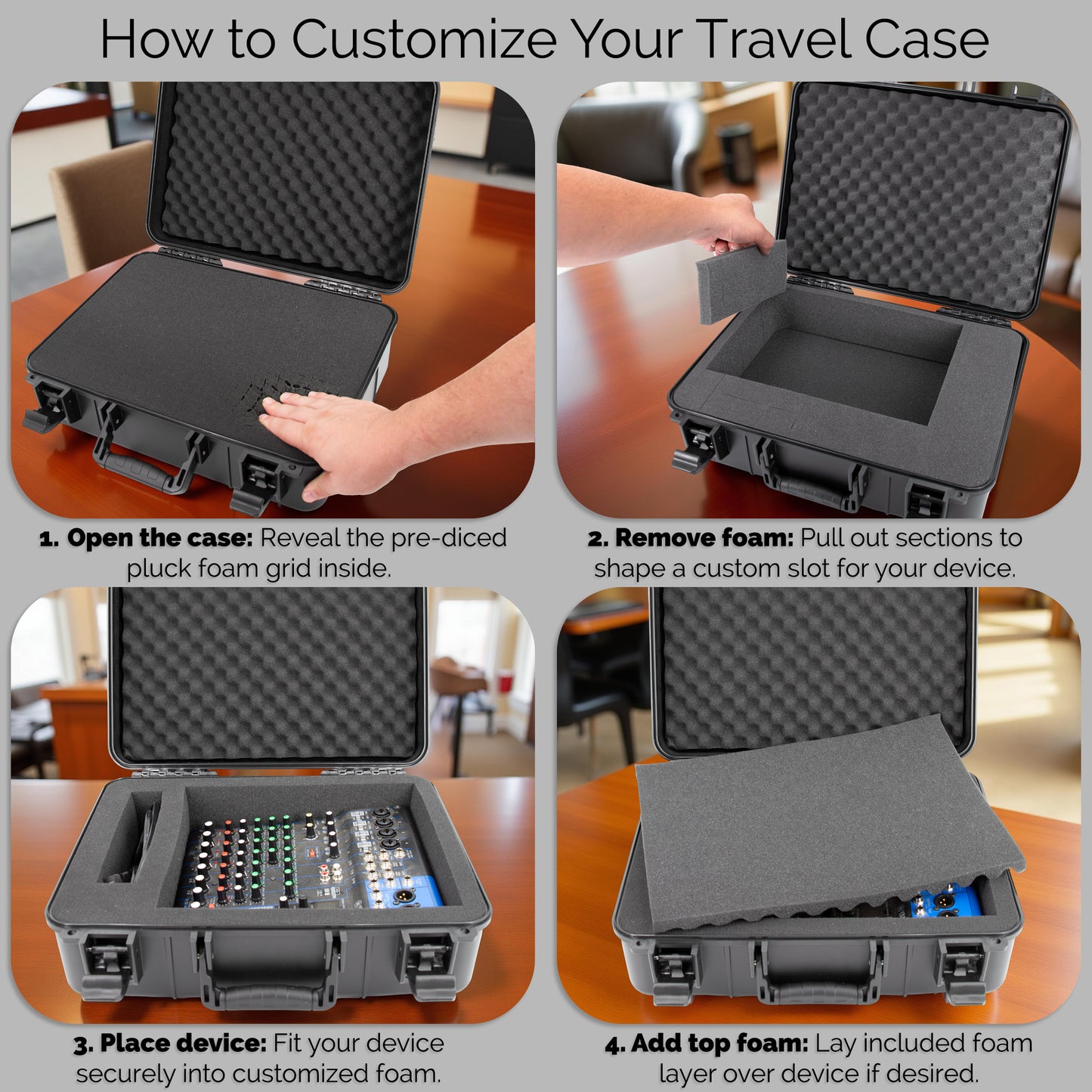 How to Customize Your Travel Case

1. Open the case: Reveal the pre-diced pluck foam grid inside.

2. Remove foam: Pull out sections to shape a custom slot for your device.

3. Place device: Fit your device securely into customized foam.

4. Add top foam: Lay included foam layer over device if desired.