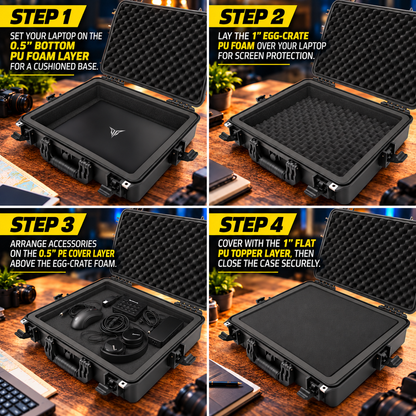 STEP 1

SET YOUR LAPTOP ON THE 0.5" BOTTOM PU FOAM LAYER FOR A CUSHIONED BASE.

STEP 2

LAY THE 1" EGG-CRATE PU FOAM OVER YOUR LAPTOP FOR SCREEN PROTECTION.

STEP 3

ARRANGE ACCESSORIES ON THE 0.5" PE COVER LAYER ABOVE THE EGG-CRATE FOAM.

STEP 4

COVER WITH THE 1" FLAT PU TOPPER LAYER, THEN CLOSE THE CASE SECURELY.