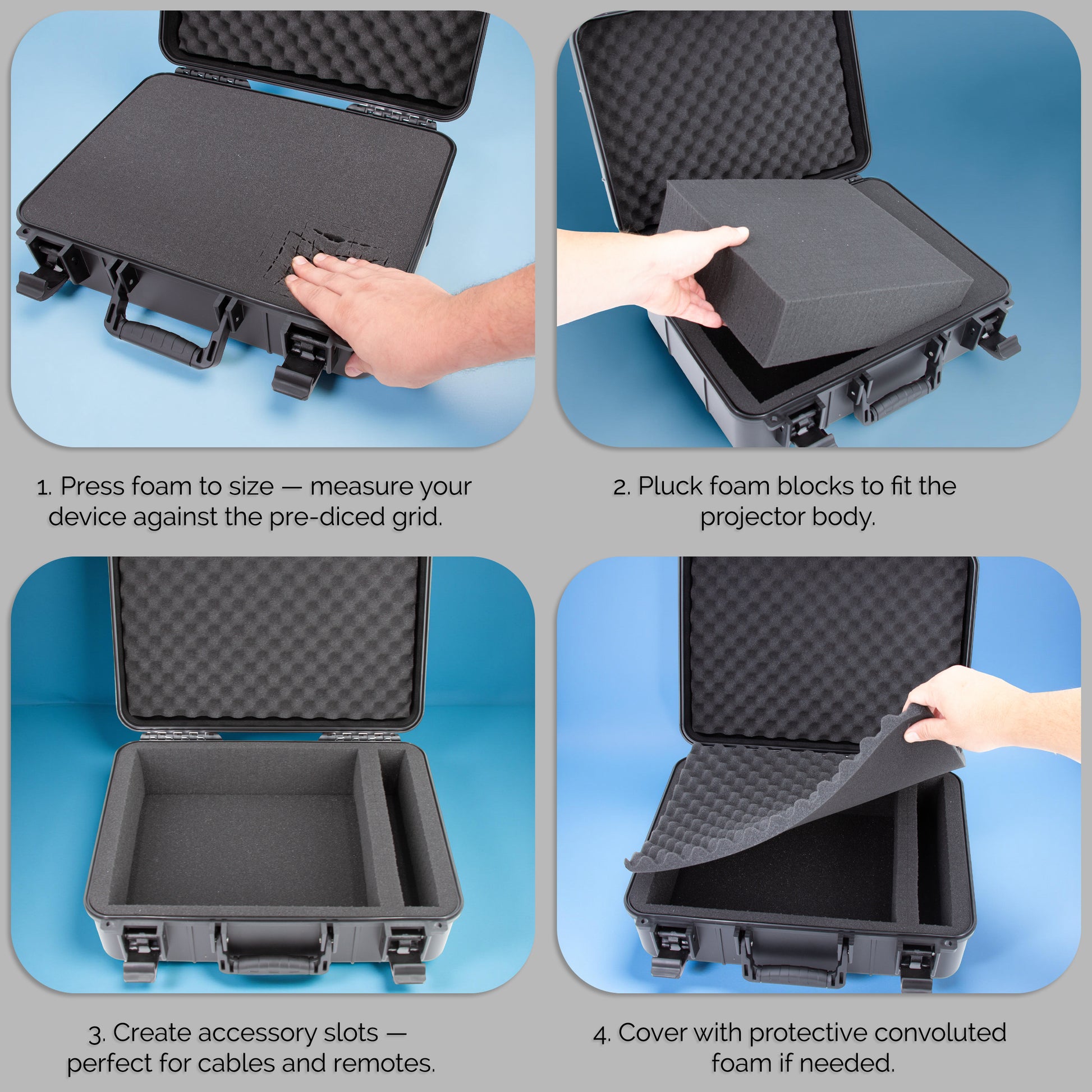 1. Press foam to size — measure your device against the pre-diced grid.

2. Pluck foam blocks to fit the projector body.

3. Create accessory slots — perfect for cables and remotes.

4. Cover with protective convoluted foam if needed.